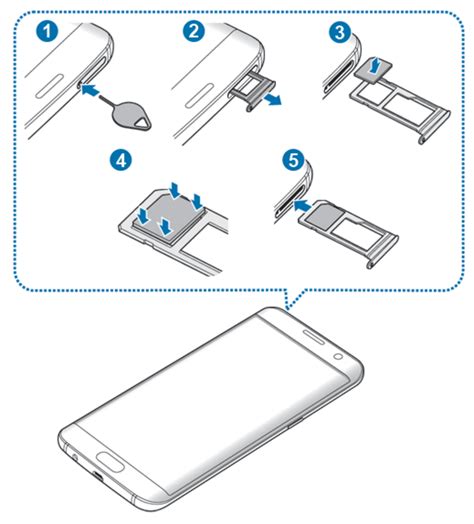 1
2
3
4
5