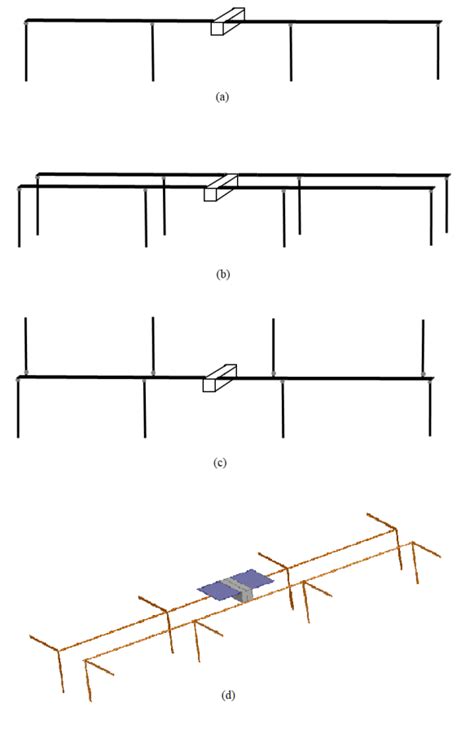 (a)

(b)

(c)

(d)