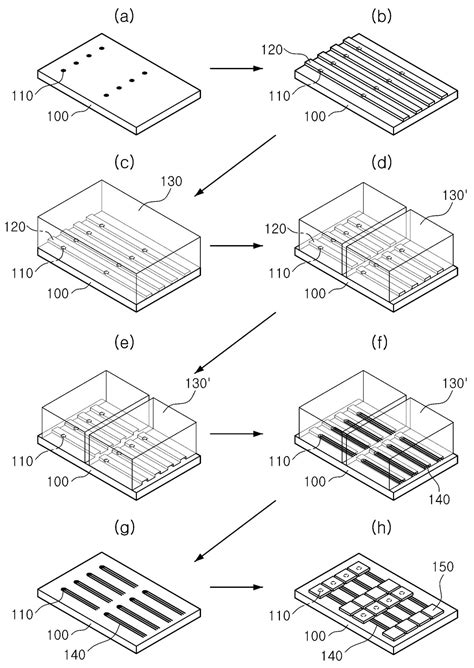 (a)

110

100

(b)

120

110

100

(c)

130

120

110

100

(d)

130'

120

110

100

(e)

130'

110

100

(f)

130'

110

100

140

(g)

110

100

140

(h)

150

110

100

140