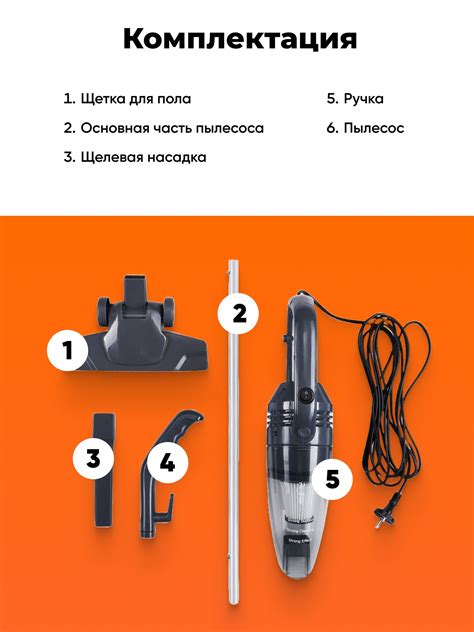 Комплектация

1. Щетка для пола
2. Основная часть пылесоса
3. Щелевая насадка

5. Ручка
6. Пылесос

1
2
3
4
5