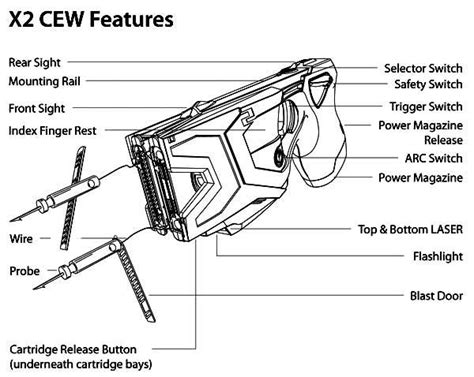 X2 CEW Features

Rear Sight
Mounting Rail
Front Sight
Index Finger Rest
Wire
Probe
Cartridge Release Button (underneath cartridge bays)

Selector Switch
Safety Switch
Trigger Switch
Power Magazine Release
ARC Switch
Power Magazine
Top & Bottom LASER
Flashlight
Blast Door