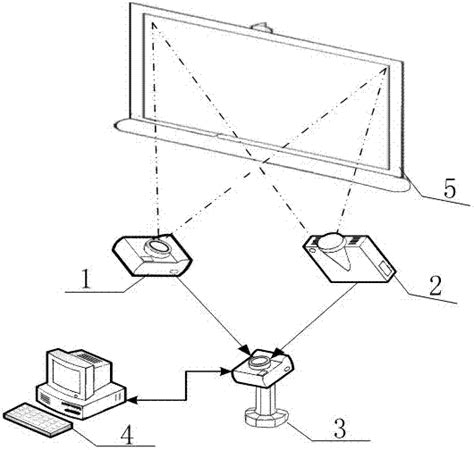 5
1
2
4
3