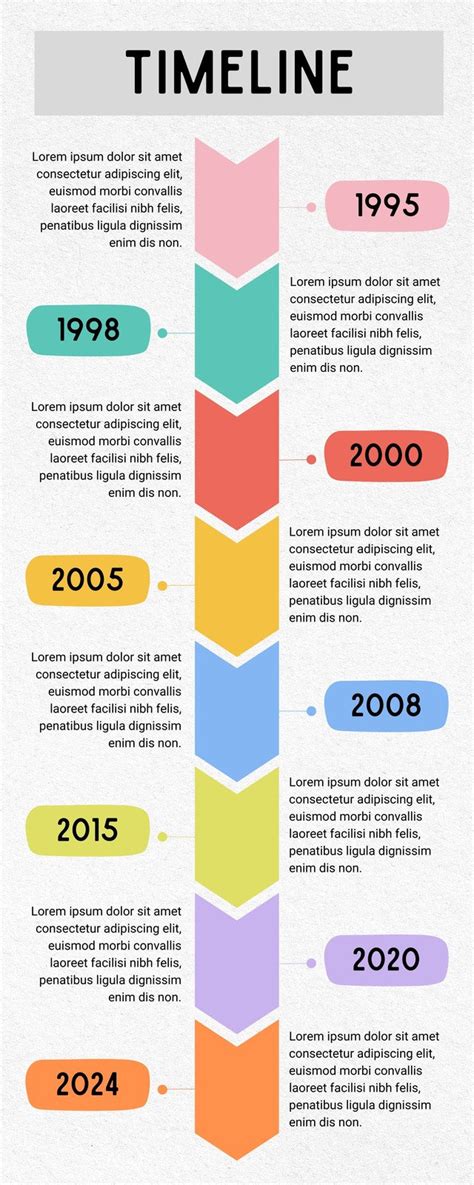 TIMELINE

Lorem ipsum dolor sit amet consectetur adipiscing elit, euismod morbi convallis laoreet facilisi nibh felis, penatibus ligula dignissim enim dis non.

1995

1998

Lorem ipsum dolor sit amet consectetur adipiscing elit, euismod morbi convallis laoreet facilisi nibh felis, penatibus ligula dignissim enim dis non.

Lorem ipsum dolor sit amet consectetur adipiscing elit, euismod morbi convallis laoreet facilisi nibh felis, penatibus ligula dignissim enim dis non.

2000

2005

Lorem ipsum dolor sit amet consectetur adipiscing elit, euismod morbi convallis laoreet facilisi nibh felis, penatibus ligula dignissim enim dis non.

Lorem ipsum dolor sit amet consectetur adipiscing elit, euismod morbi convallis laoreet facilisi nibh felis, penatibus ligula dignissim enim dis non.

2008

2015

Lorem ipsum dolor sit amet consectetur adipiscing elit, euismod morbi convallis laoreet facilisi nibh felis, penatibus ligula dignissim enim dis non.

Lorem ipsum dolor sit amet consectetur adipiscing elit, euismod morbi convallis laoreet facilisi nibh felis, penatibus ligula dignissim enim dis non.

2020

2024

Lorem ipsum dolor sit amet consectetur adipiscing elit, euismod morbi convallis laoreet facilisi nibh felis, penatibus ligula dignissim enim dis non.