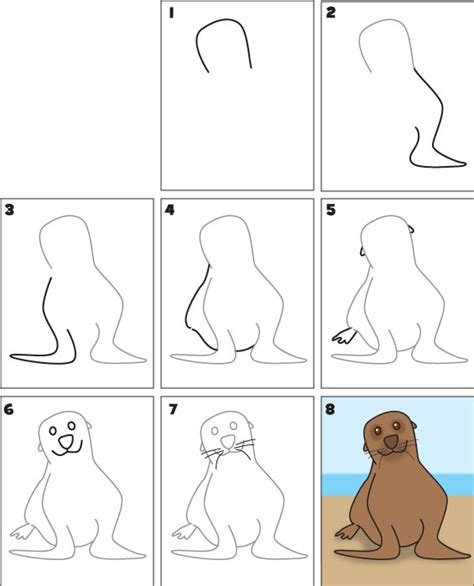 1
2
3
4
5
6
7
8