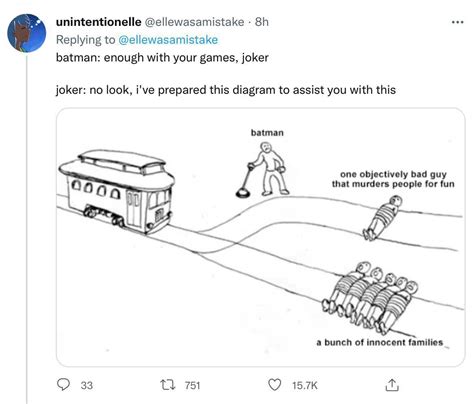 unintentionelle @ellewasamistake · 8h
Replying to @ellewasamistake
batman: enough with your games, joker

joker: no look, i've prepared this diagram to assist you with this

batman

one objectively bad guy that murders people for fun

a bunch of innocent families

33 751 15.7K