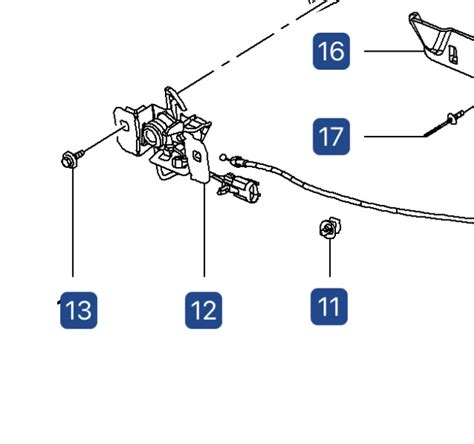 16

17

13

12

11