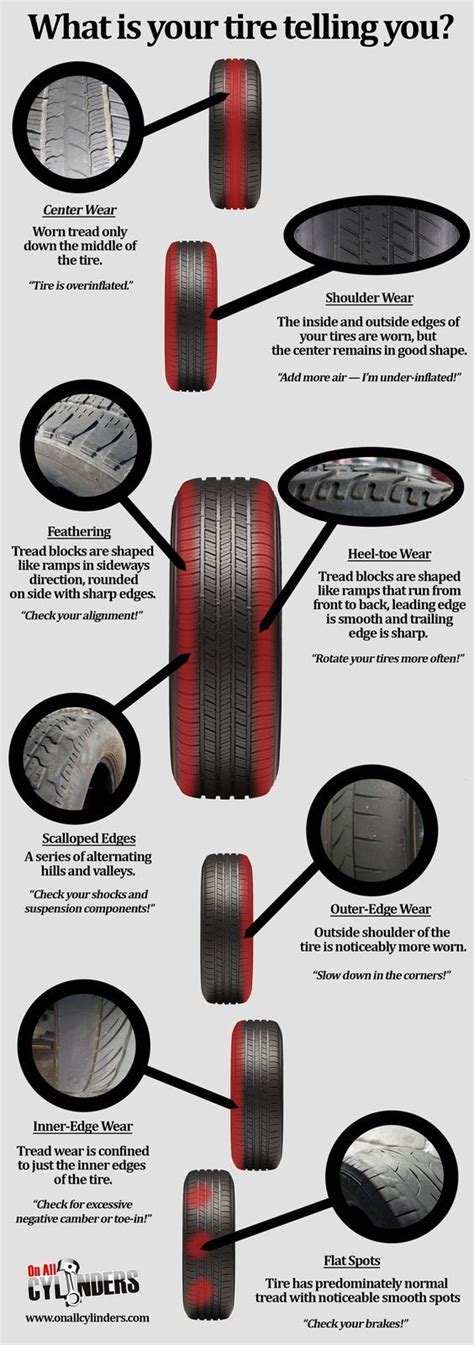 What is your tire telling you?

Center Wear
Worn tread only down the middle of the tire.

"Tire is overinflated."

Shoulder Wear
The inside and outside edges of your tires are worn, but the center remains in good shape.

"Add more air — I'm under-inflated!"

Feathering
Tread blocks are shaped like ramps in sideways direction, rounded on side with sharp edges.

"Check your alignment!"

Heel-toe Wear
Tread blocks are shaped like ramps that run from front to back, leading edge is smooth and trailing edge is sharp.

"Rotate your tires more often!"

Scalloped Edges
A series of alternating hills and valleys.

"Check your shocks and suspension components!"

Outer-Edge Wear
Outside shoulder of the tire is noticeably more worn.

"Slow down in the corners!"

Inner-Edge Wear
Tread wear is confined to just the inner edges of the tire.

"Check for excessive negative camber or toe-in!"

Flat Spots
Tire has predominately normal tread with noticeable smooth spots

"Check your brakes!"

On All CYLINDERS
www.onallcylinders.com