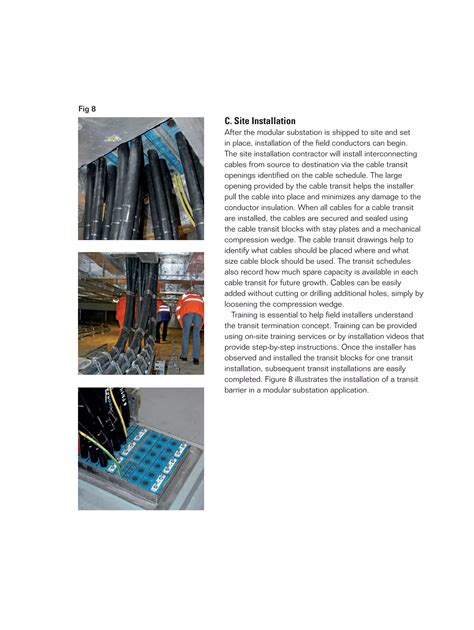 Fig 8

C. Site Installation

After the modular substation is shipped to site and set in place, installation of the field conductors can begin. The site installation contractor will install interconnecting cables from source to destination via the cable transit openings identified on the cable schedule. The large opening provided by the cable transit helps the installer pull the cable into place and minimizes any damage to the conductor insulation. When all cables for a cable transit are installed, the cables are secured and sealed using the cable transit blocks with stay plates and a mechanical compression wedge. The cable transit drawings help to identify what cables should be placed where and what size cable block should be used. The transit schedules also record how much spare capacity is available in each cable transit for future growth. Cables can be easily added without cutting or drilling additional holes, simply by loosening the compression wedge.

Training is essential to help field installers understand the transit termination concept. Training can be provided using on-site training services or by installation videos that provide step-by-step instructions. Once the installer has observed and installed the transit blocks for one transit installation, subsequent transit installations are easily completed. Figure 8 illustrates the installation of a transit barrier in a modular substation application.