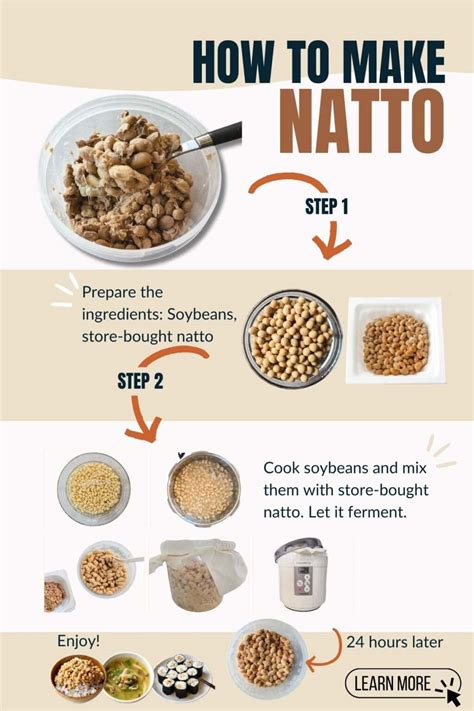 HOW TO MAKE
NATTO

STEP 1

Prepare the ingredients: Soybeans, store-bought natto

STEP 2

Cook soybeans and mix them with store-bought natto. Let it ferment.

Enjoy!

24 hours later

LEARN MORE