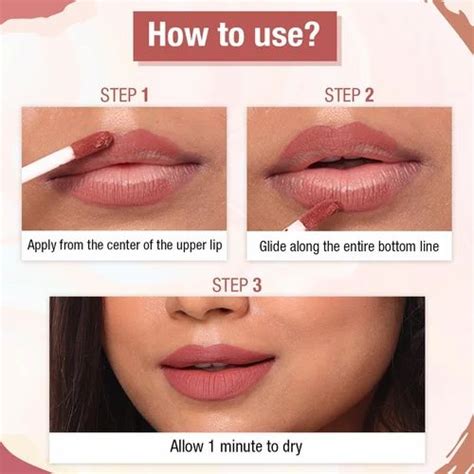 How to use?

STEP 1

Apply from the center of the upper lip

STEP 2

Glide along the entire bottom line

STEP 3

Allow 1 minute to dry