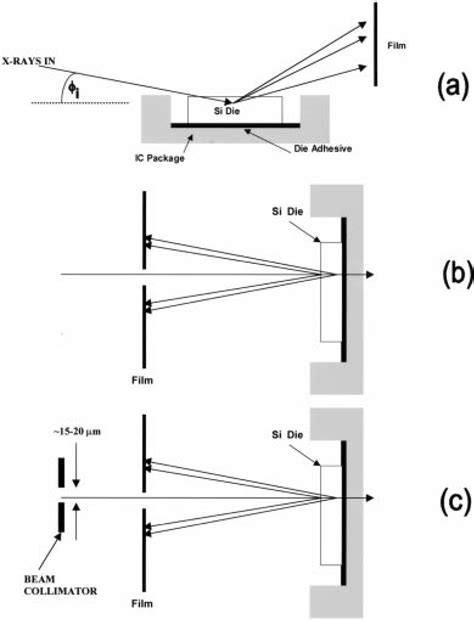 X-RAYS IN

$\phi_i$

Si Die

Film

(a)

IC Package

Die Adhesive

Si Die

(b)

Film

~15-20 μm

Si Die

(c)

BEAM COLLIMATOR

Film