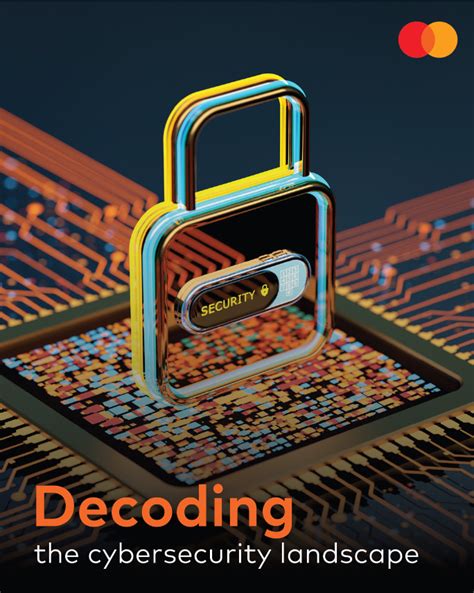 SECURITY

Decoding
the cybersecurity landscape