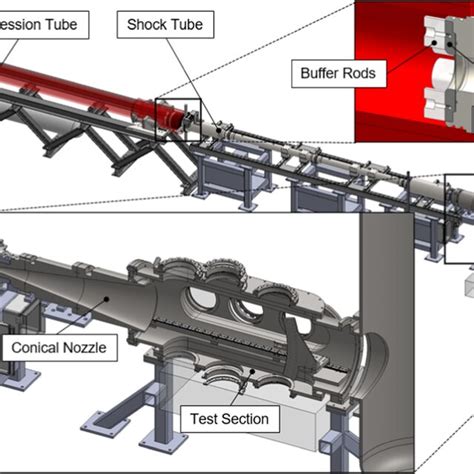 ession Tube

Shock Tube

Buffer Rods

Conical Nozzle

Test Section