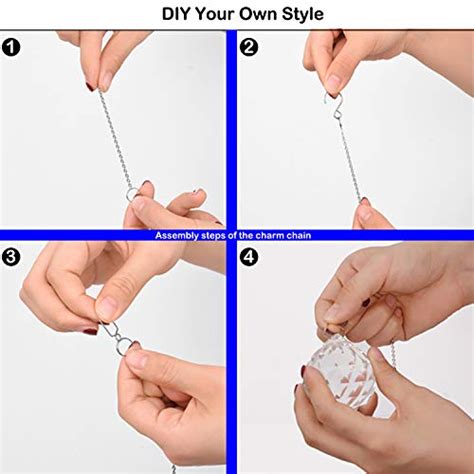 DIY Your Own Style

1

2

Assembly steps of the charm chain

3

4