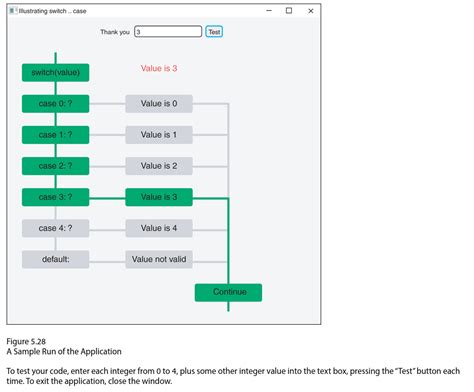 Illustrating switch ... case

Thank you 3 Test

switch(value)

Value is 3

case 0: ?

Value is 0

case 1: ?

Value is 1

case 2: ?

Value is 2

case 3: ?

Value is 3

case 4: ?

Value is 4

default:

Value not valid

Continue

Figure 5.28
A Sample Run of the Application

To test your code, enter each integer from 0 to 4, plus some other integer value into the text box, pressing the "Test" button each time. To exit the application, close the window.