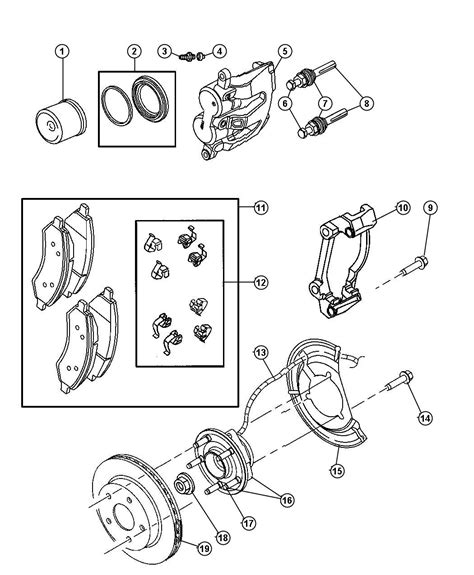 1
2
3
4
5
6
7
8
11
10
9
12
13
14
15
16
17
18
19