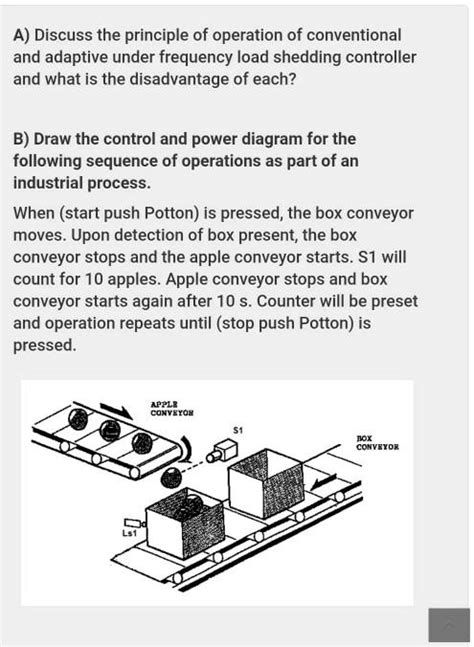 A) Discuss the principle of operation of conventional and adaptive under frequency load shedding controller and what is the disadvantage of each?

B) Draw the control and power diagram for the following sequence of operations as part of an industrial process.

When (start push Potton) is pressed, the box conveyor moves. Upon detection of box present, the box conveyor stops and the apple conveyor starts. S1 will count for 10 apples. Apple conveyor stops and box conveyor starts again after 10 s. Counter will be preset and operation repeats until (stop push Potton) is pressed.

APPLE CONVEYOR

S1

BOX CONVEYOR

Ls1