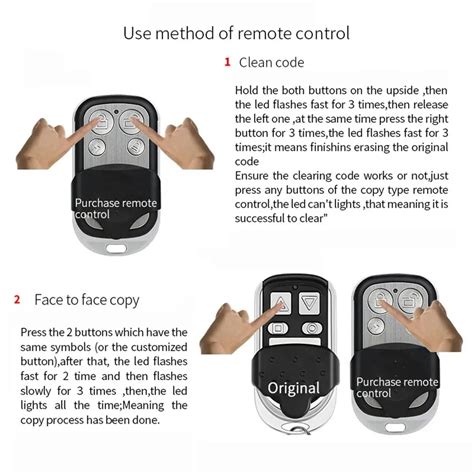 Use method of remote control

1 Clean code

Hold the both buttons on the upside ,then the led flashes fast for 3 times,then release the left one ,at the same time press the right button for 3 times,the led flashes fast for 3 times;it means finishins erasing the original code
Ensure the clearing code works or not,just press any buttons of the copy type remote control,the led can't lights ,that meaning it is successful to clear"

Purchase remote control

2 Face to face copy

Press the 2 buttons which have the same symbols (or the customized button),after that, the led flashes fast for 2 time and then flashes slowly for 3 times ,then,the led lights all the time;Meaning the copy process has been done.

Original

Purchase remote control