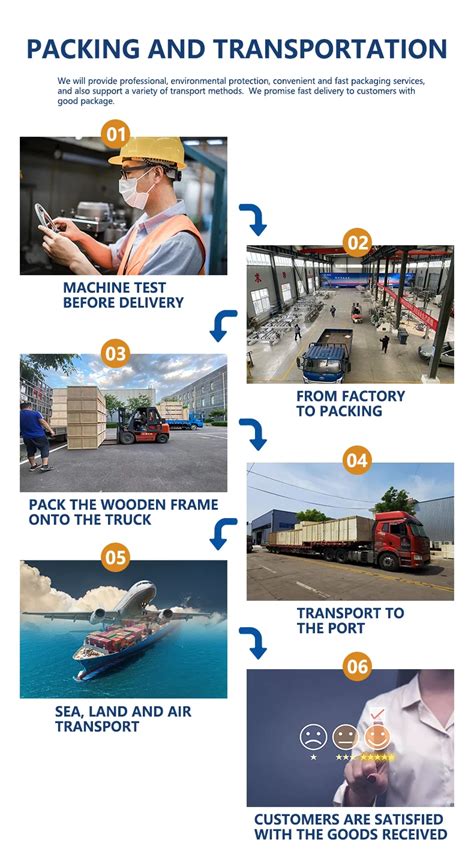 PACKING AND TRANSPORTATION

We will provide professional, environmental protection, convenient and fast packaging services, and also support a variety of transport methods. We promise fast delivery to customers with good package.

01

MACHINE TEST BEFORE DELIVERY

02

FROM FACTORY TO PACKING

03

PACK THE WOODEN FRAME ONTO THE TRUCK

04

TRANSPORT TO THE PORT

05

SEA, LAND AND AIR TRANSPORT

06

CUSTOMERS ARE SATISFIED WITH THE GOODS RECEIVED