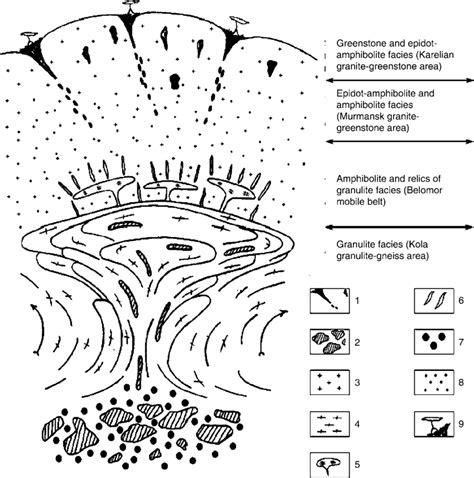 Greenstone and epidot-amphibolite facies (Karelian granite-greenstone area)

Epidot-amphibolite and amphibolite facies (Murmansk granite-greenstone area)

Amphibolite and relics of granulite facies (Belomor mobile belt)

Granulite facies (Kola granulite-gneiss area)

1

2

3

4

5

6

7

8

9