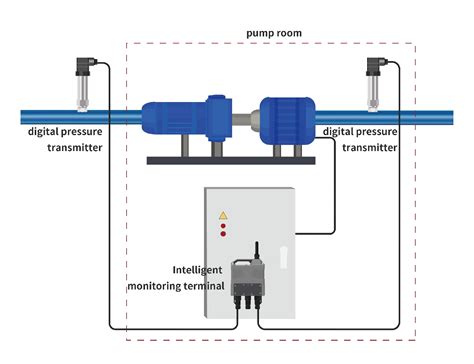 pump room

digital pressure transmitter

digital pressure transmitter

Intelligent monitoring terminal