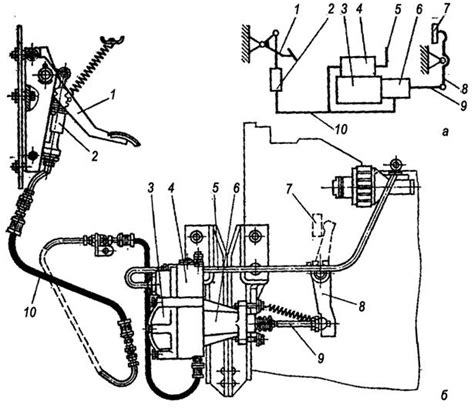 1 2 3 4 5 6 7 8 9 10 а

1 2 3 4 5 6 7 8 9 10 б