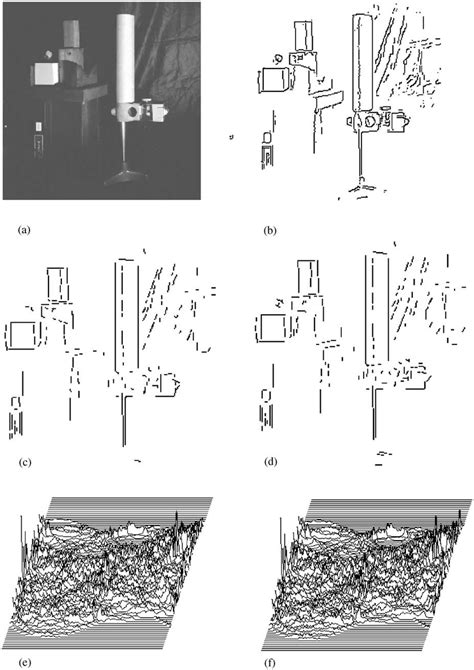 (a)

(b)

(c)

(d)

(e)

(f)