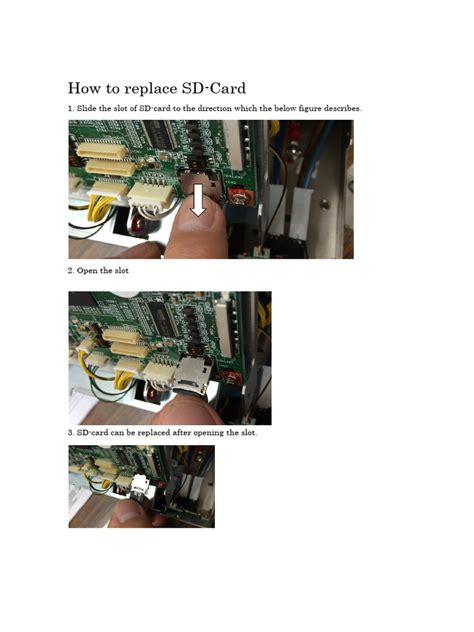 How to replace SD-Card

1. Slide the slot of SD-card to the direction which the below figure describes.

2. Open the slot

3. SD-card can be replaced after opening the slot.