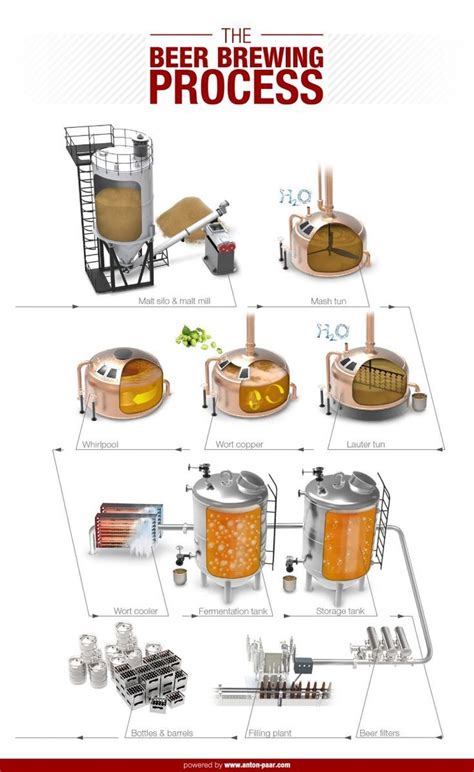 THE
BEER BREWING
PROCESS

$H_2O$

Malt silo & malt mill

Mash tun

$H_2O$

Whirlpool

Wort copper

Lauter tun

Wort cooler

Fermentation tank

Storage tank

Bottles & barrels

Filling plant

Beer filters

powered by www.anton-paar.com