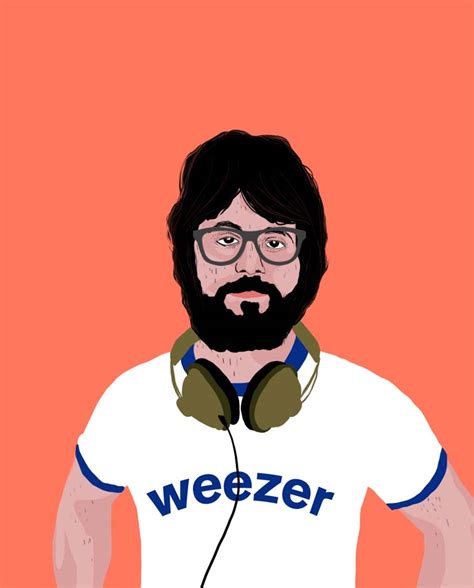 weezer