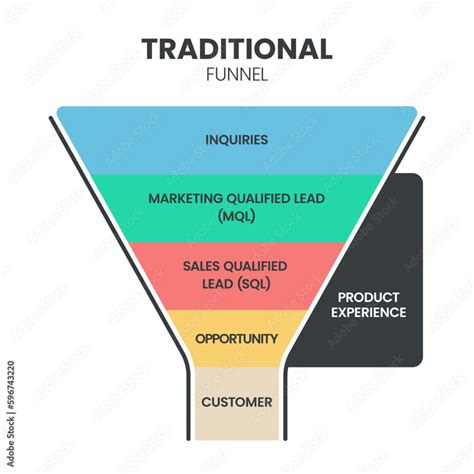 TRADITIONAL
FUNNEL

INQUIRIES

MARKETING QUALIFIED LEAD (MQL)

SALES QUALIFIED LEAD (SQL)

OPPORTUNITY

CUSTOMER

PRODUCT EXPERIENCE

Adobe Stock | #596743220