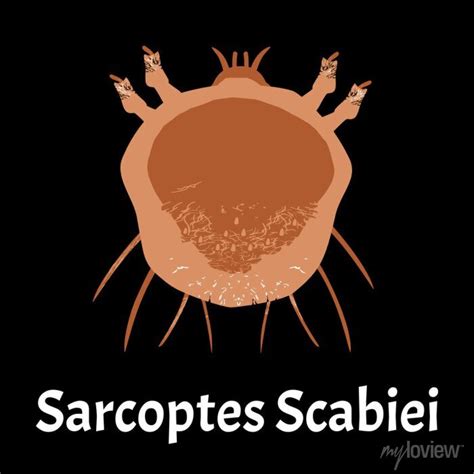 Sarcoptes Scabiei

myloview