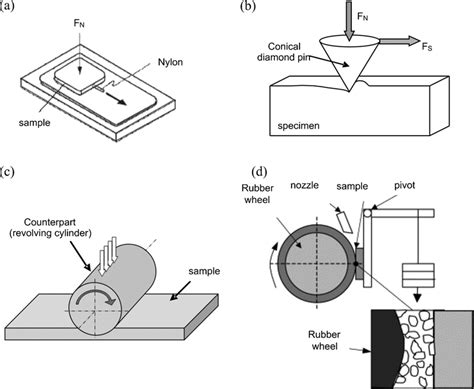 (a)

$F_N$

Nylon

sample

(b)

$F_N$

Conical diamond pin

$F_S$

specimen

(c)

Counterpart (revolving cylinder)

sample

(d)

Rubber wheel

nozzle

sample

pivot

Rubber wheel