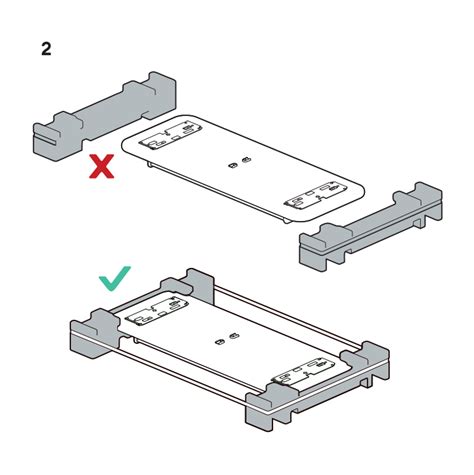 2