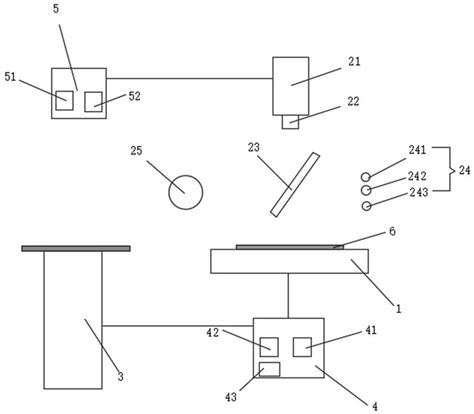 5
51
52
21
22
25
23
241
242
243
24
6
1
42
41
3
43
4