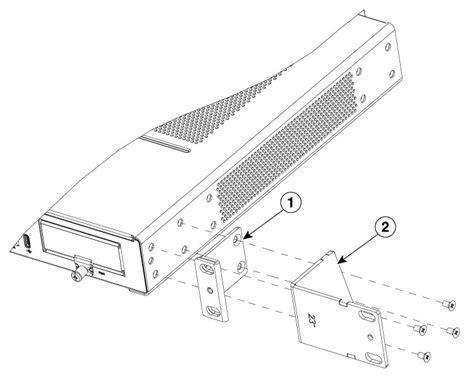 1

2

23"