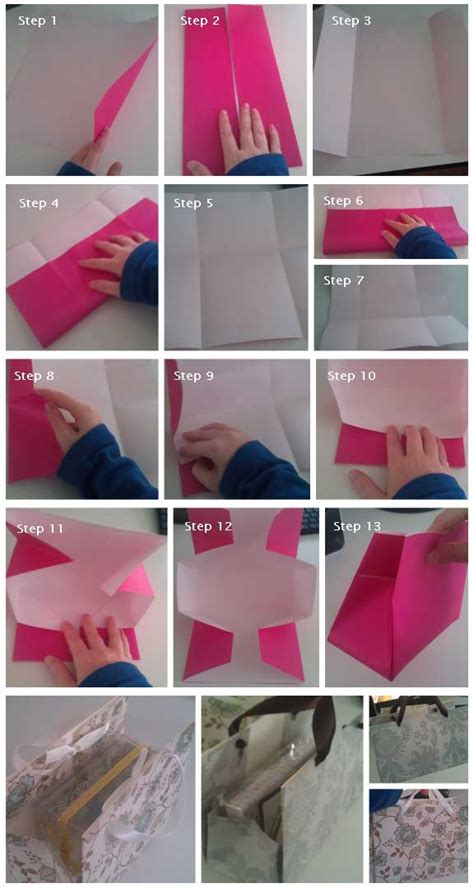 Step 1
Step 2
Step 3
Step 4
Step 5
Step 6
Step 7
Step 8
Step 9
Step 10
Step 11
Step 12
Step 13