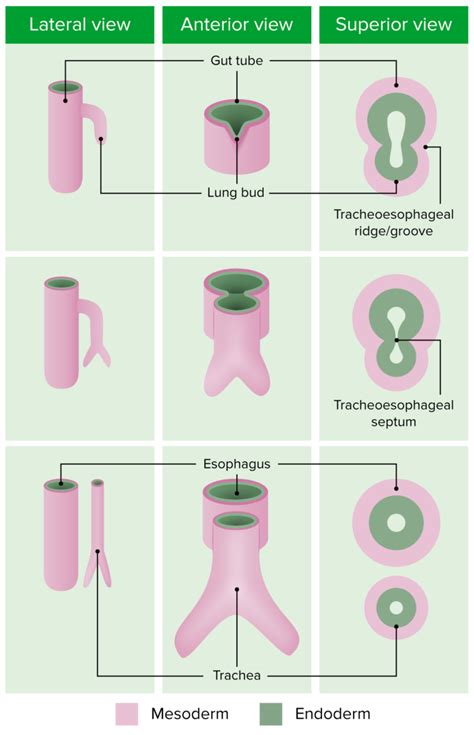 Lateral view
Anterior view
Superior view

Gut tube
Lung bud
Tracheoesophageal ridge/groove

Tracheoesophageal septum

Esophagus
Trachea

Mesoderm
Endoderm