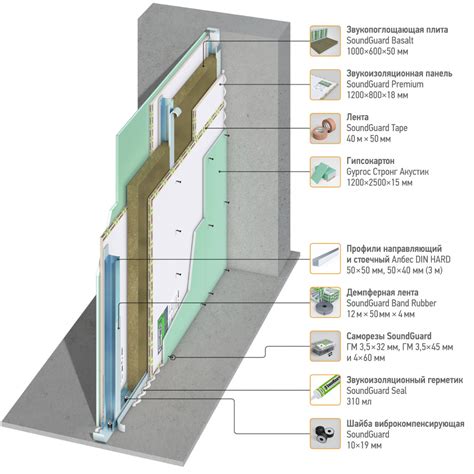 Звукопоглощающая плита
SoundGuard Basalt
1000×600×50 мм

Звукоизоляционная панель
SoundGuard Premium
1200×800×18 мм

Лента
SoundGuard Tape
40 м × 50 мм

Гипсокартон
Gyproc Стронг Акустик
1200×2500×15 мм

Профили направляющий
и стоечный Албес DIN HARD
50×50 мм, 50×40 мм (3 м)

Демпферная лента
SoundGuard Band Rubber
12 м × 50 мм × 4 мм

Саморезы SoundGuard
ГМ 3,5×32 мм, ГМ 3,5×45 мм
и 4×60 мм

Звукоизоляционный герметик
SoundGuard Seal
310 мл

Шайба виброкомпенсирующая
SoundGuard
10×19 мм