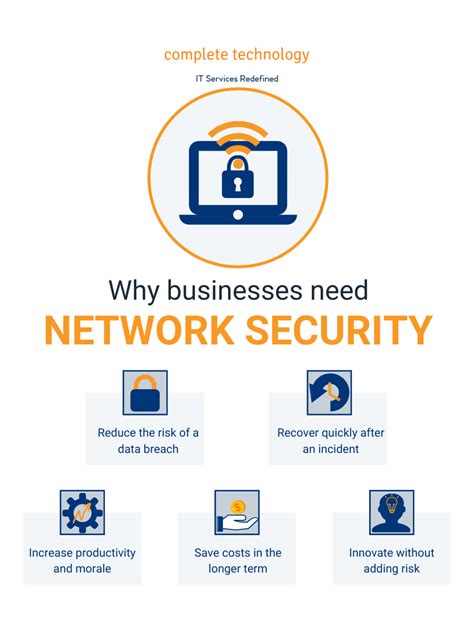 complete technology

IT Services Redefined

Why businesses need

NETWORK SECURITY

Reduce the risk of a data breach

Recover quickly after an incident

Increase productivity and morale

Save costs in the longer term

Innovate without adding risk