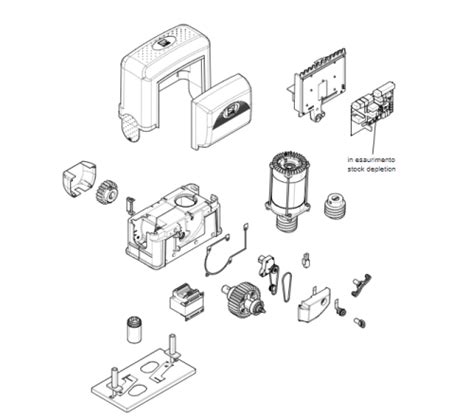 in esaurimento
stock depletion