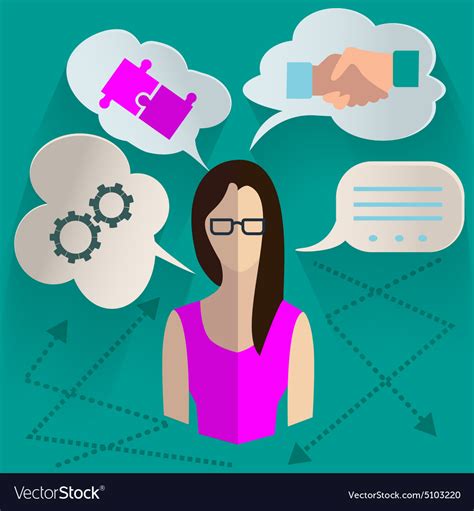 VectorStock®

VectorStock.com/5103220