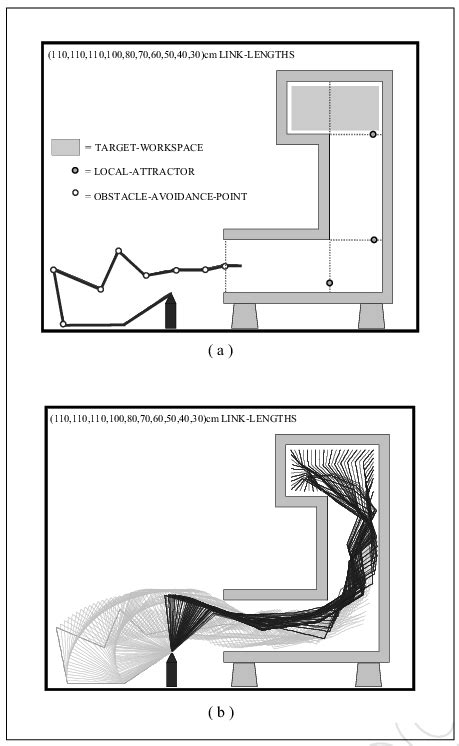 (110,110,110,100,80,70,60,50,40,30)cm LINK-LENGTHS

= TARGET-WORKSPACE

= LOCAL-ATTRACTOR

= OBSTACLE-AVOIDANCE-POINT

( a )

(110,110,110,100,80,70,60,50,40,30)cm LINK-LENGTHS

( b )