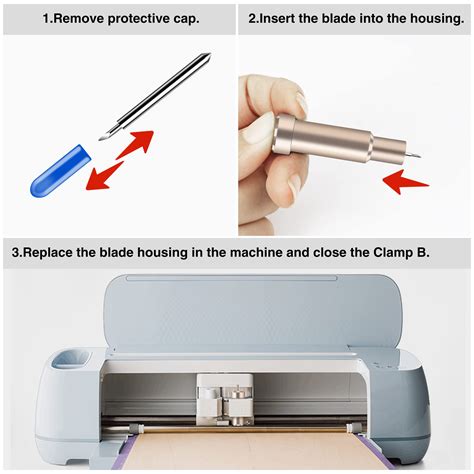 1.Remove protective cap.

2.Insert the blade into the housing.

3.Replace the blade housing in the machine and close the Clamp B.