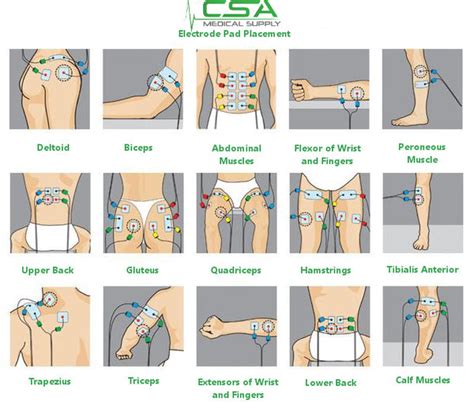 CSA
MEDICAL SUPPLY
Electrode Pad Placement

Deltoid

Biceps

Abdominal Muscles

Flexor of Wrist and Fingers

Peroneous Muscle

Upper Back

Gluteus

Quadriceps

Hamstrings

Tibialis Anterior

Trapezius

Triceps

Extensors of Wrist and Fingers

Lower Back

Calf Muscles