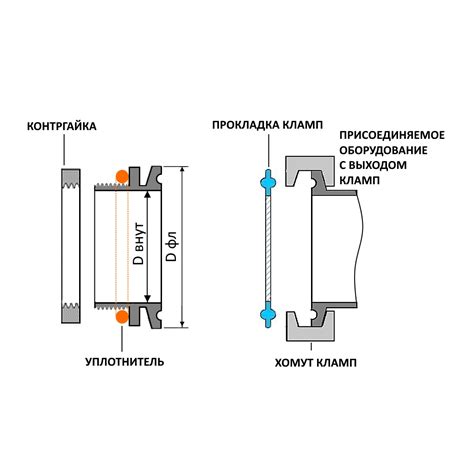 КОНТРГАЙКА

D внут

D фл

УПЛОТНИТЕЛЬ

ПРОКЛАДКА КЛАМП

ПРИСОЕДИНЯЕМОЕ ОБОРУДОВАНИЕ С ВЫХОДОМ КЛАМП

ХОМУТ КЛАМП