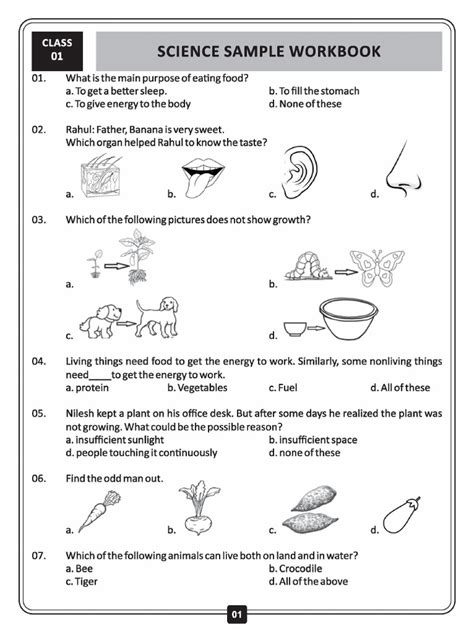 CLASS 01

SCIENCE SAMPLE WORKBOOK

01. What is the main purpose of eating food?
a. To get a better sleep.
b. To fill the stomach
c. To give energy to the body
d. None of these

02. Rahul: Father, Banana is very sweet.
Which organ helped Rahul to know the taste?
a.
b.
c.
d.

03. Which of the following pictures does not show growth?
a.
b.
c.
d.

04. Living things need food to get the energy to work. Similarly, some nonliving things need____to get the energy to work.
a. protein
b. Vegetables
c. Fuel
d. All of these

05. Nilesh kept a plant on his office desk. But after some days he realized the plant was not growing. What could be the possible reason?
a. insufficient sunlight
b. insufficient space
d. people touching it continuously
d. none of these

06. Find the odd man out.
a.
b.
c.
d.

07. Which of the following animals can live both on land and in water?
a. Bee
b. Crocodile
c. Tiger
d. All of the above

01