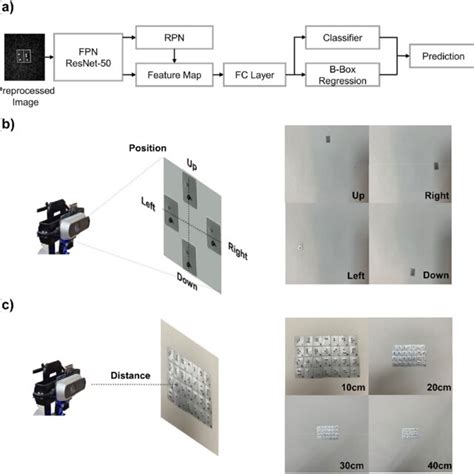 a)

reprocessed Image

FPN ResNet-50

RPN

Feature Map

FC Layer

Classifier

B-Box Regression

Prediction

b)

Position

Up

Left

Right

Down

Up

Right

Left

Down

c)

Distance

10cm

20cm

30cm

40cm