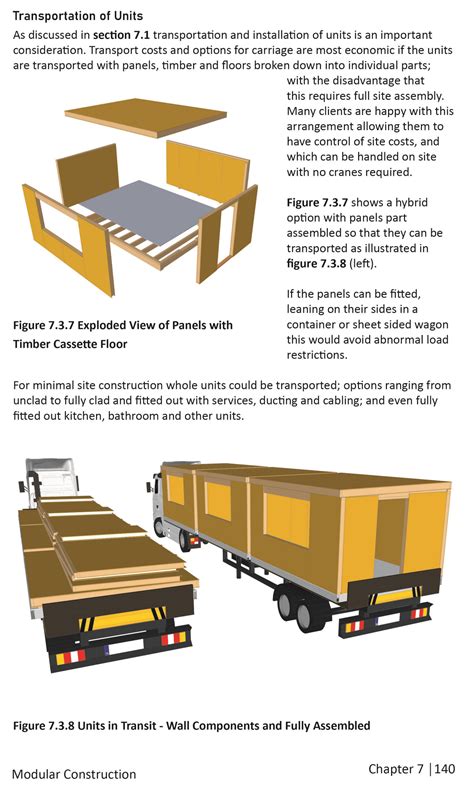 Transportation of Units

As discussed in section 7.1 transportation and installation of units is an important consideration. Transport costs and options for carriage are most economic if the units are transported with panels, timber and floors broken down into individual parts; with the disadvantage that this requires full site assembly. Many clients are happy with this arrangement allowing them to have control of site costs, and which can be handled on site with no cranes required.

Figure 7.3.7 shows a hybrid option with panels part assembled so that they can be transported as illustrated in figure 7.3.8 (left).

If the panels can be fitted, leaning on their sides in a container or sheet sided wagon this would avoid abnormal load restrictions.

Figure 7.3.7 Exploded View of Panels with Timber Cassette Floor

For minimal site construction whole units could be transported; options ranging from unclad to fully clad and fitted out with services, ducting and cabling; and even fully fitted out kitchen, bathroom and other units.

Figure 7.3.8 Units in Transit - Wall Components and Fully Assembled

Modular Construction

Chapter 7 | 140