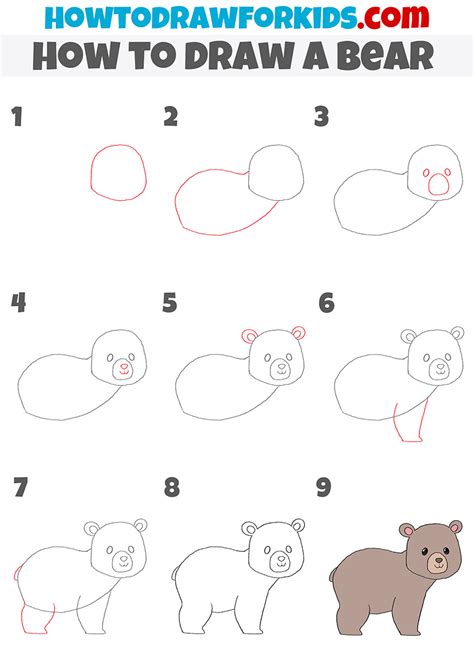 HOWTODRAWFORKIDS.com
HOW TO DRAW A BEAR

1

2

3

4

5

6

7

8

9